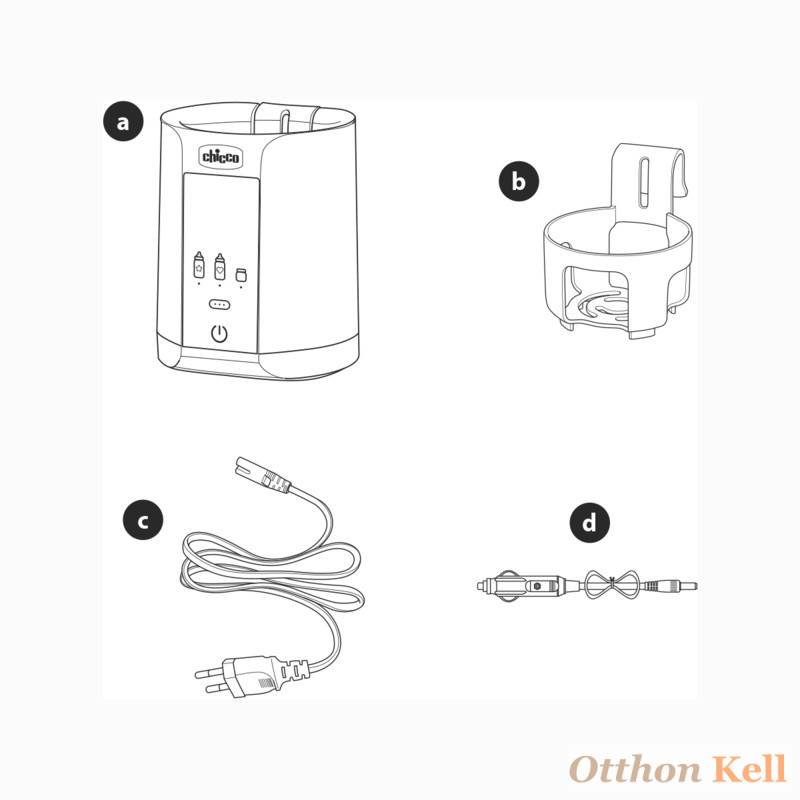 a

chicco

b

c

d

Otthon Kell