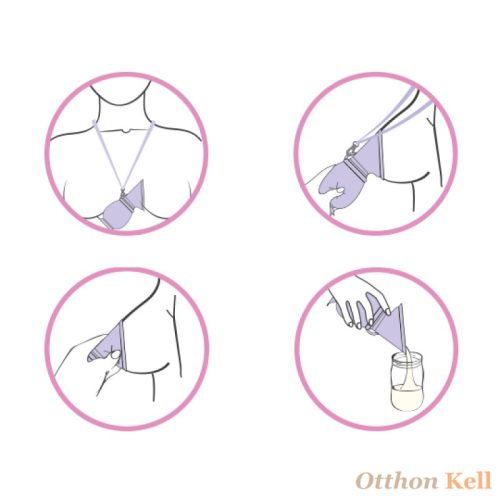 Otthon Kell